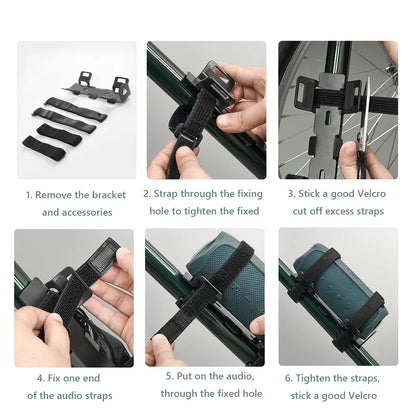 1. Remove the bracket and accessories

2. Strap through the fixing hole to tighten the fixed

3. Stick a good Velcro cut off excess straps

4. Fix one end of the audio straps

5. Put on the audio, through the fixed hole

6. Tighten the straps, stick a good Velcro