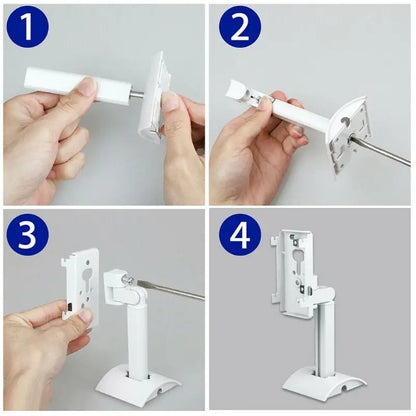 1

2

3

4