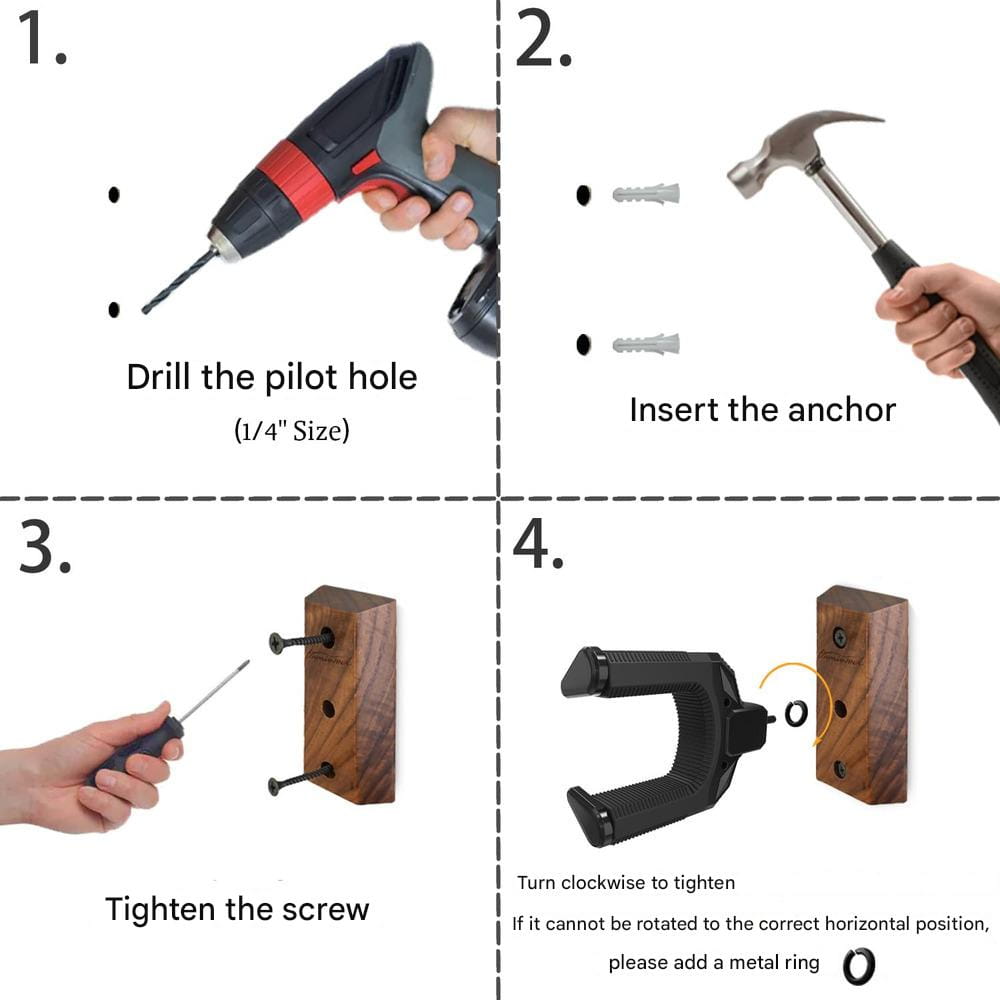 1.

Drill the pilot hole

(1/4" Size)

2.

Insert the anchor

3.

Tighten the screw

4.

Turn clockwise to tighten

If it cannot be rotated to the correct horizontal position, please add a metal ring